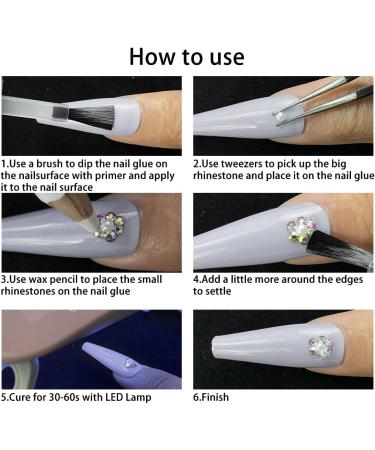 How to use

1.Use a brush to dip the nail glue on the nailsurface with primer and apply it to the nail surface

2.Use tweezers to pick up the big rhinestone and place it on the nail glue

3.Use wax pencil to place the small rhinestones on the nail glue

4.Add a little more around the edges to settle

5.Cure for 30-60s with LED Lamp

6.Finish