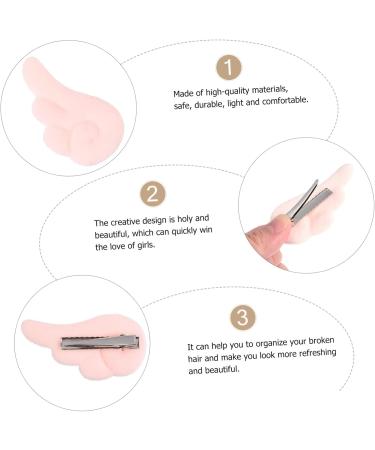 1

Made of high-quality materials, safe, durable, light and comfortable.

2

The creative design is holy and beautiful, which can quickly win the love of girls.

3

It can help you to organize your broken hair and make you look more refreshing and beautiful.