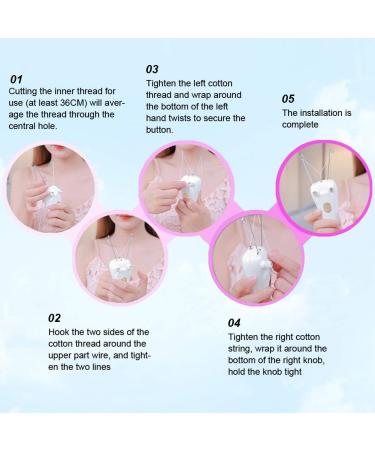 01
Cutting the inner thread for use (at least 36CM) will average the thread through the central hole.

03
Tighten the left cotton thread and wrap around the bottom of the left hand twists to secure the button.

05
The installation is complete

02
Hook the two sides of the cotton thread around the upper part wire, and tighten the two lines

04
Tighten the right cotton string, wrap it around the bottom of the right knob, hold the knob tight