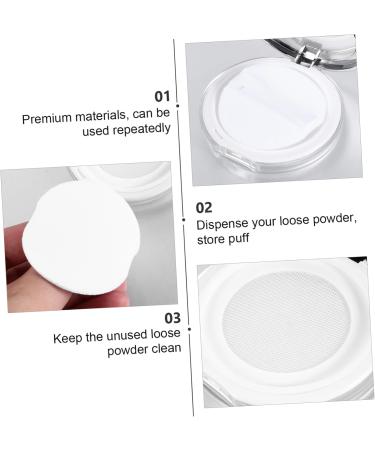 01
Premium materials, can be used repeatedly

02
Dispense your loose powder, store puff

03
Keep the unused loose powder clean