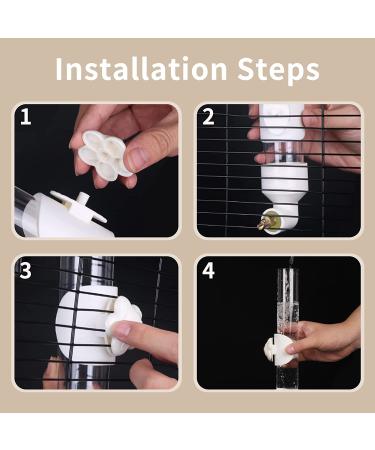 Installation Steps

1

2

3

4