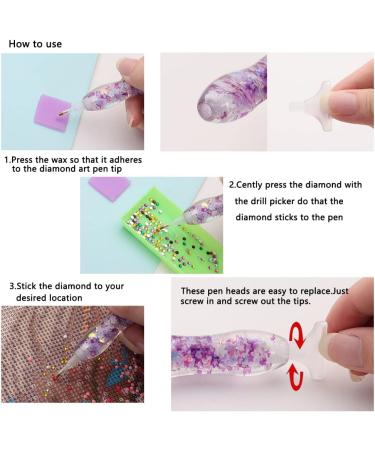 How to use

1.Press the wax so that it adheres to the diamond art pen tip

2.Cently press the diamond with the drill picker do that the diamond sticks to the pen

3.Stick the diamond to your desired location

These pen heads are easy to replace.Just screw in and screw out the tips.