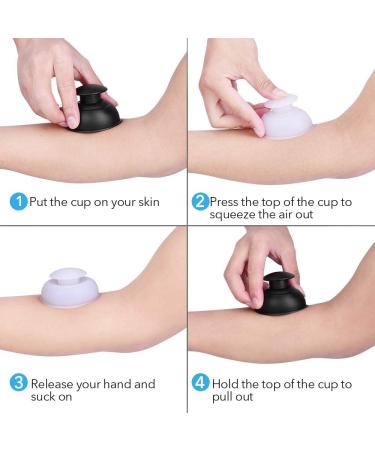 1 Put the cup on your skin

2 Press the top of the cup to squeeze the air out

3 Release your hand and suck on

4 Hold the top of the cup to pull out