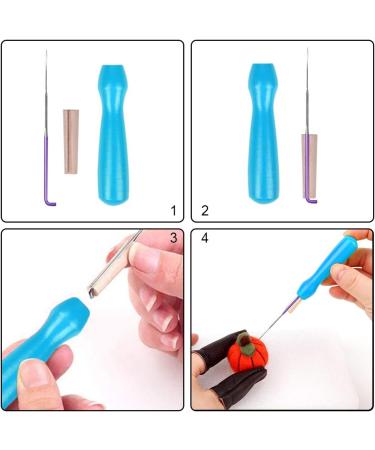 1

2

3

4