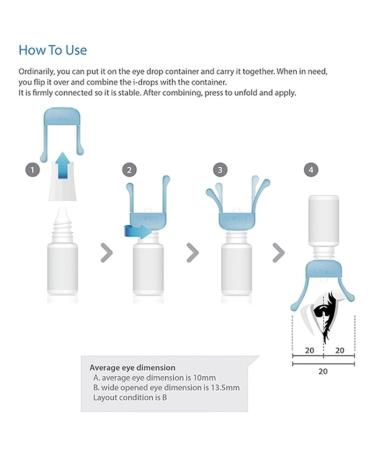 How To Use

Ordinarily, you can put it on the eye drop container and carry it together. When in need, you flip it over and combine the i-drops with the container.
It is firmly connected so it is stable. After combining, press to unfold and apply.

1

2

3

4

20 20

20

Average eye dimension
A. average eye dimension is 10mm
B. wide opened eye dimension is 13.5mm
Layout condition is B