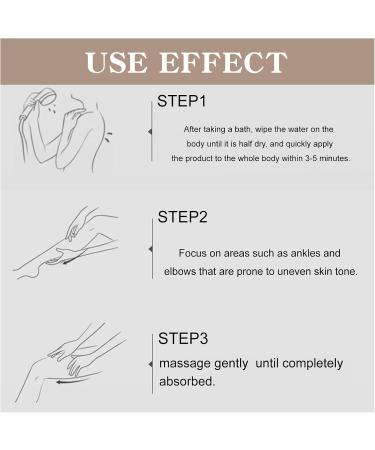 USE EFFECT

STEP1

After taking a bath, wipe the water on the body until it is half dry, and quickly apply the product to the whole body within 3-5 minutes.

STEP2

Focus on areas such as ankles and elbows that are prone to uneven skin tone.

STEP3

massage gently until completely absorbed.