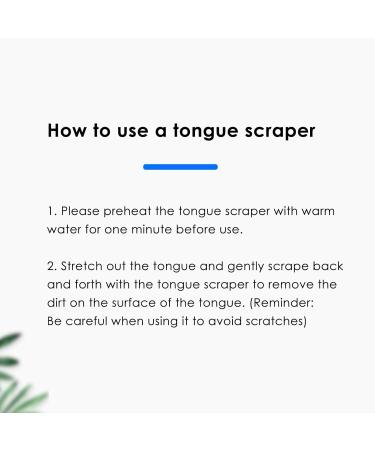 How to use a tongue scraper

1. Please preheat the tongue scraper with warm water for one minute before use.

2. Stretch out the tongue and gently scrape back and forth with the tongue scraper to remove the dirt on the surface of the tongue. (Reminder: Be careful when using it to avoid scratches)