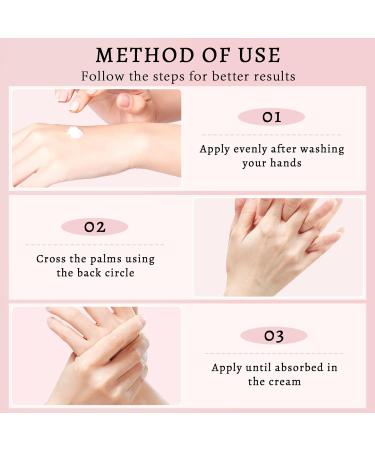 METHOD OF USE
Follow the steps for better results

01

Apply evenly after washing your hands

02

Cross the palms using the back circle

03

Apply until absorbed in the cream