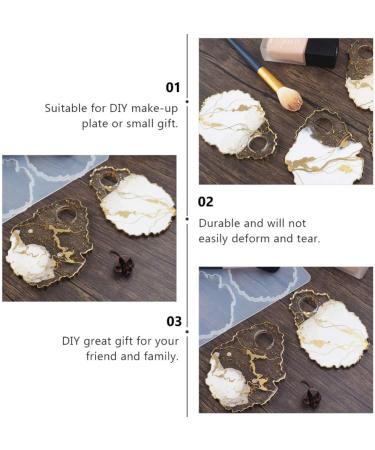 01
Suitable for DIY make-up plate or small gift.

02
Durable and will not easily deform and tear.

03
DIY great gift for your friend and family.