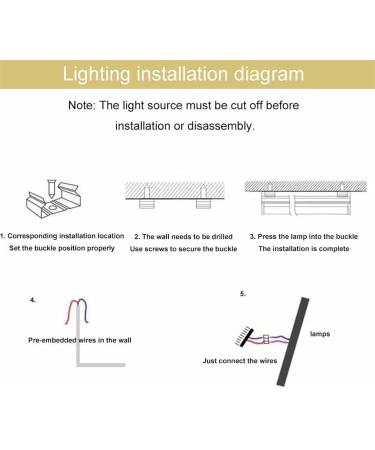 Lighting installation diagram

Note: The light source must be cut off before installation or disassembly.

1. Corresponding installation location
Set the buckle position properly

2. The wall needs to be drilled
Use screws to secure the buckle

3. Press the lamp into the buckle
The installation is complete

4.

Pre-embedded wires in the wall

5.

lamps

Just connect the wires