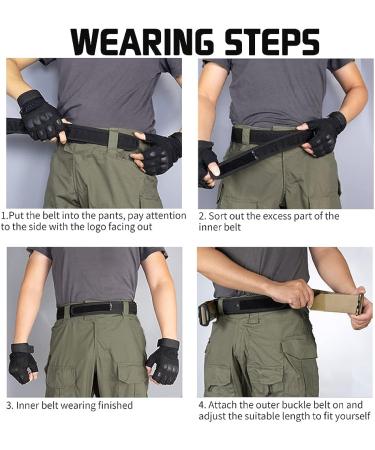 WEARING STEPS

1.Put the belt into the pants, pay attention to the side with the logo facing out

2. Sort out the excess part of the inner belt

3. Inner belt wearing finished

4. Attach the outer buckle belt on and adjust the suitable length to fit yourself