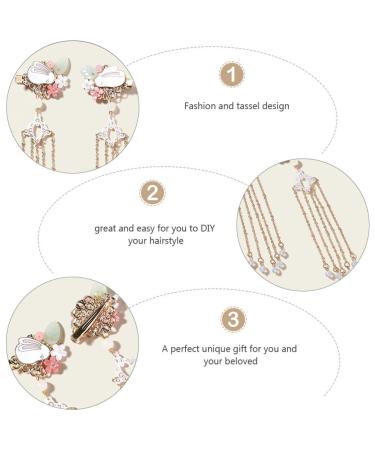 1

Fashion and tassel design

2

great and easy for you to DIY your hairstyle

3

A perfect unique gift for you and your beloved