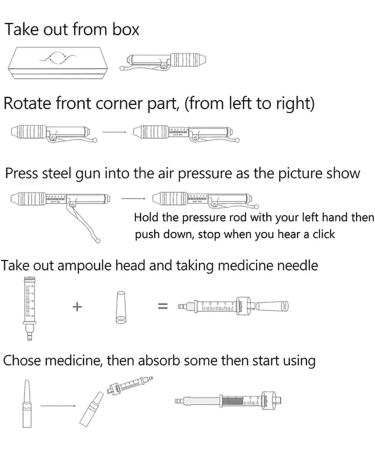 Take out from box

Rotate front corner part, (from left to right)

Press steel gun into the air pressure as the picture show

Hold the pressure rod with your left hand then push down, stop when you hear a click

Take out ampoule head and taking medicine needle

+

=

Chose medicine, then absorb some then start using