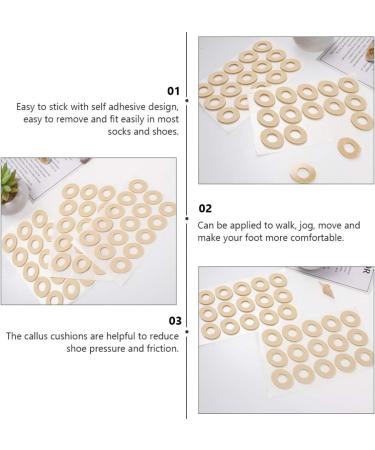 01

Easy to stick with self adhesive design, easy to remove and fit easily in most socks and shoes.

02

Can be applied to walk, jog, move and make your foot more comfortable.

03

The callus cushions are helpful to reduce shoe pressure and friction.