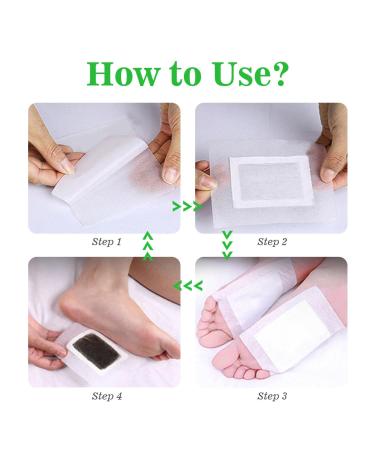 How to Use?

Step 1

Step 2

Step 4

Step 3