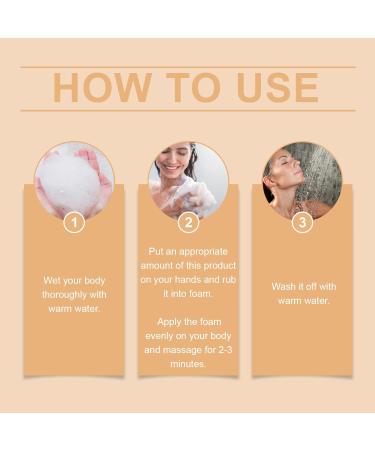 HOW TO USE

1

Wet your body thoroughly with warm water.

2

Put an appropriate amount of this product on your hands and rub it into foam.

Apply the foam evenly on your body and massage for 2-3 minutes.

3

Wash it off with warm water.