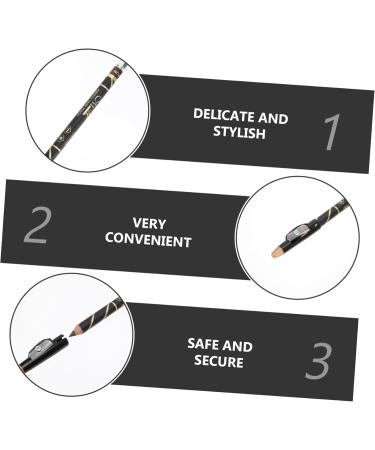 DELICATE AND STYLISH

1

2

VERY CONVENIENT

SAFE AND SECURE

3