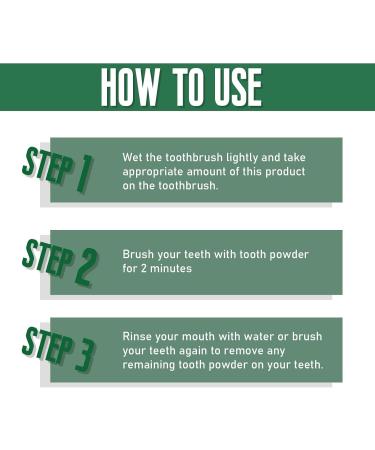 HOW TO USE

STEP 1

Wet the toothbrush lightly and take appropriate amount of this product on the toothbrush.

STEP 2

Brush your teeth with tooth powder for 2 minutes

STEP 3

Rinse your mouth with water or brush your teeth again to remove any remaining tooth powder on your teeth.