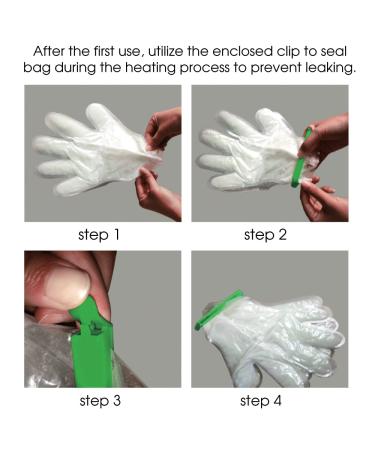 After the first use, utilize the enclosed clip to seal bag during the heating process to prevent leaking.

step 1

step 2

step 3

step 4