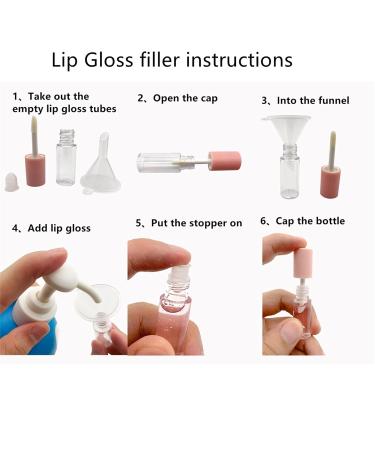 Lip Gloss filler instructions

1、Take out the empty lip gloss tubes

2、Open the cap

3、Into the funnel

4、Add lip gloss

5、Put the stopper on

6、Cap the bottle