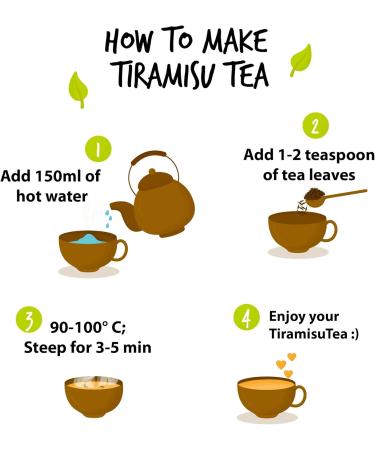 HOW TO MAKE TIRAMISU TEA

1
Add 150ml of hot water

2
Add 1-2 teaspoon of tea leaves

3
90-100° C;
Steep for 3-5 min

4
Enjoy your TiramisuTea :)