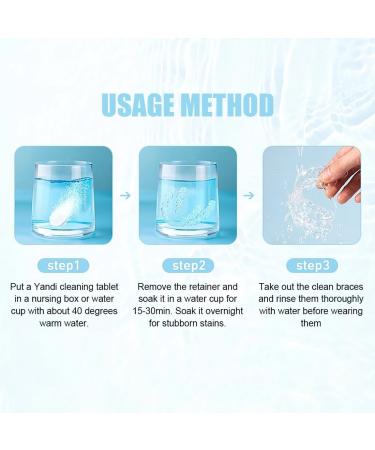 USAGE METHOD

step1

Put a Yandi cleaning tablet in a nursing box or water cup with about 40 degrees warm water.

step2

Remove the retainer and soak it in a water cup for 15-30min. Soak it overnight for stubborn stains.

step3

Take out the clean braces and rinse them thoroughly with water before wearing them