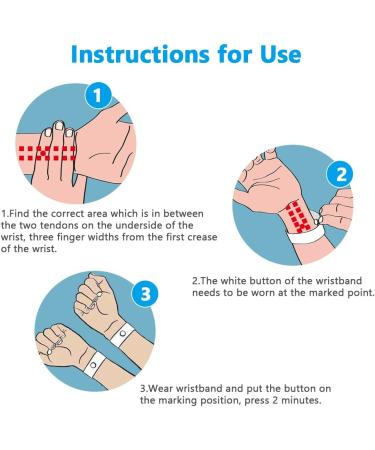 Instructions for Use

1

1.Find the correct area which is in between the two tendons on the underside of the wrist, three finger widths from the first crease of the wrist.

2

2.The white button of the wristband needs to be worn at the marked point.

3

3.Wear wristband and put the button on the marking position, press 2 minutes.