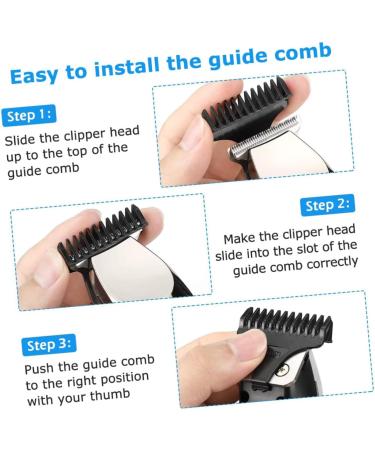 Easy to install the guide comb

Step 1:

Slide the clipper head up to the top of the guide comb

Step 2:

Make the clipper head slide into the slot of the guide comb correctly

Step 3:

Push the guide comb to the right position with your thumb