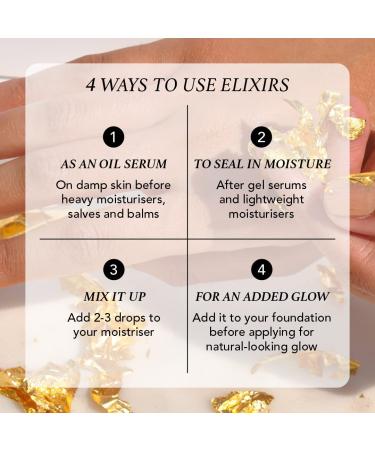 4 WAYS TO USE ELIXIRS

1
AS AN OIL SERUM
On damp skin before heavy moisturisers, salves and balms

2
TO SEAL IN MOISTURE
After gel serums and lightweight moisturisers

3
MIX IT UP
Add 2-3 drops to your moistriser

4
FOR AN ADDED GLOW
Add it to your foundation before applying for natural-looking glow