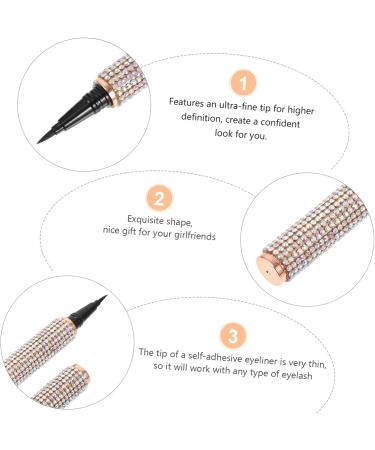 1

Features an ultra-fine tip for higher definition, create a confident look for you.

2

Exquisite shape, nice gift for your girlfriends

3

The tip of a self-adhesive eyeliner is very thin, so it will work with any type of eyelash