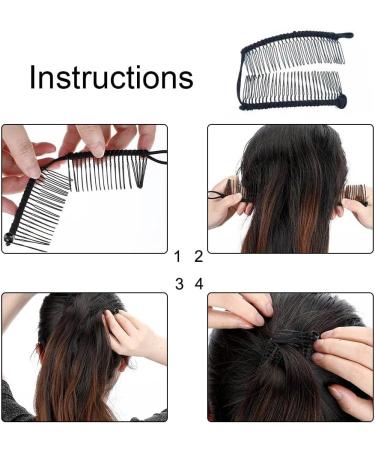 Instructions

1 2

3 4