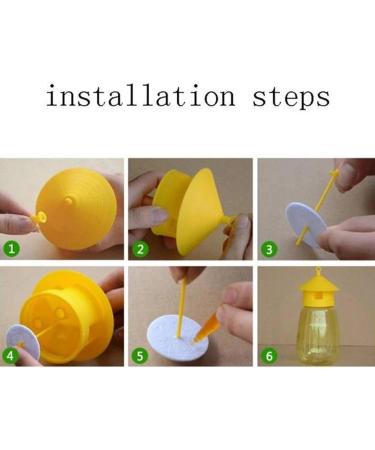 installation steps

1

2

3

4

5

6