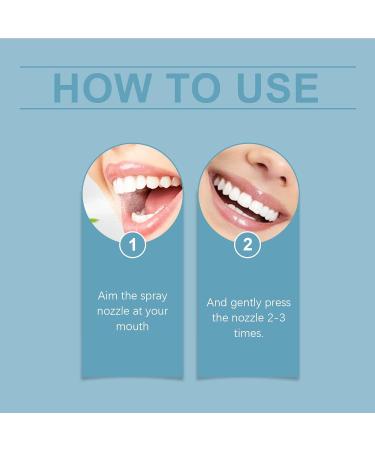 HOW TO USE

1

Aim the spray nozzle at your mouth

2

And gently press the nozzle 2-3 times.