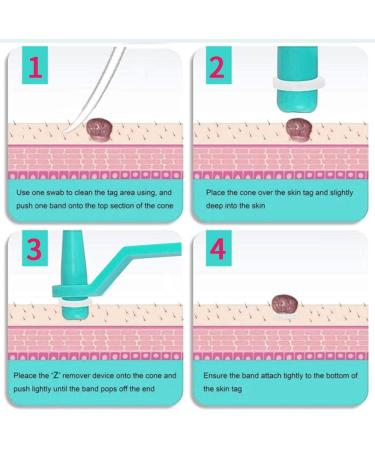 1

Use one swab to clean the tag area using, and push one band onto the top section of the cone

2

Place the cone over the skin tag and slightly deep into the skin

3

Pleace the "Z" remover device onto the cone and push lightly until the band pops off the end

4

Ensure the band attach tightly to the bottom of the skin tag