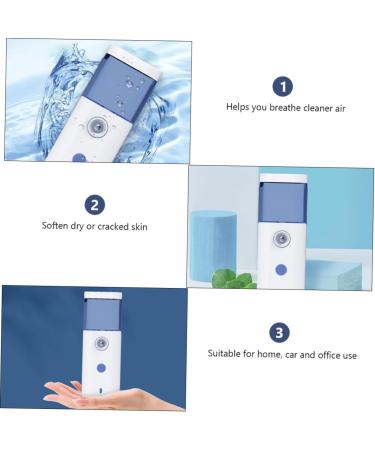 1
Helps you breathe cleaner air

2
Soften dry or cracked skin

3
Suitable for home, car and office use