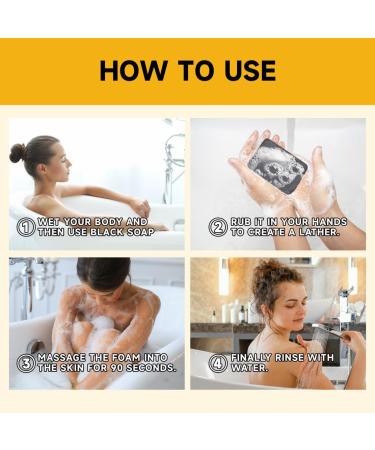 HOW TO USE

① WET YOUR BODY AND THEN USE BLACK SOAP

② RUB IT IN YOUR HANDS TO CREATE A LATHER.

③ MASSAGE THE FOAM INTO THE SKIN FOR 90 SECONDS.

④ FINALLY RINSE WITH WATER.