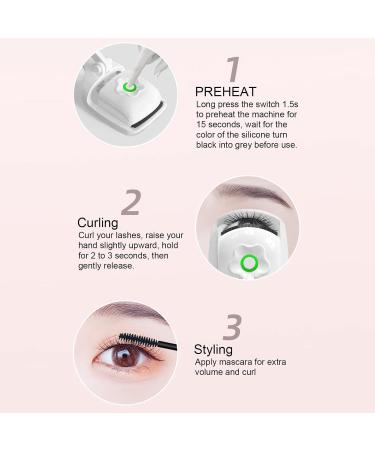 1
PREHEAT
Long press the switch 1.5s to preheat the machine for 15 seconds, wait for the color of the silicone turn black into grey before use.

2
Curling
Curl your lashes, raise your hand slightly upward, hold for 2 to 3 seconds, then gently release.

3
Styling
Apply mascara for extra volume and curl