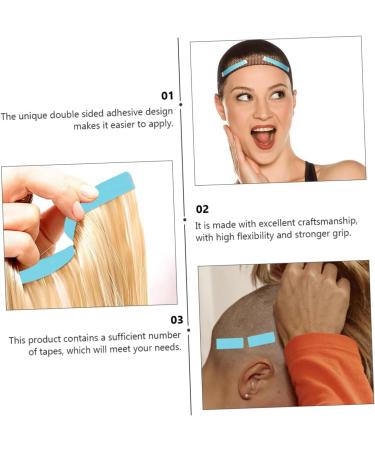 01
The unique double sided adhesive design makes it easier to apply.

02
It is made with excellent craftsmanship, with high flexibility and stronger grip.

03
This product contains a sufficient number of tapes, which will meet your needs.