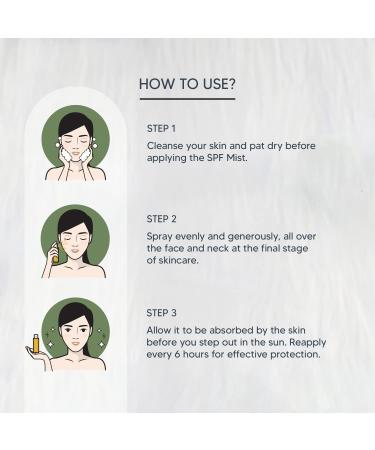 HOW TO USE?

STEP 1

Cleanse your skin and pat dry before applying the SPF Mist.

STEP 2

Spray evenly and generously, all over the face and neck at the final stage of skincare.

STEP 3

Allow it to be absorbed by the skin before you step out in the sun. Reapply every 6 hours for effective protection.