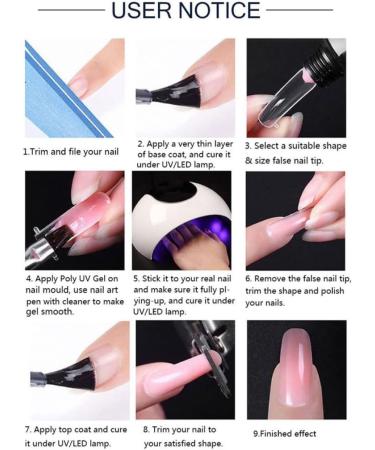 USER NOTICE

1.Trim and file your nail

2. Apply a very thin layer of base coat, and cure it under UV/LED lamp.

3. Select a suitable shape & size false nail tip.

4. Apply Poly UV Gel on nail mould, use nail art pen with cleaner to make gel smooth.

5. Stick it to your real nail and make sure it fully plying-up, and cure it under UV/LED lamp.

6. Remove the false nail tip, trim the shape and polish your nails.

7. Apply top coat and cure it under UV/LED lamp.

8. Trim your nail to your satisfied shape.

9.Finished effect