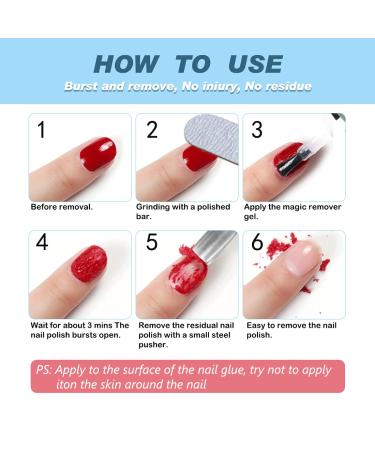 HOW TO USE

Burst and remove, No iniury, No residue

1

Before removal.

2

Grinding with a polished bar.

3

Apply the magic remover gel.

4

Wait for about 3 mins The nail polish bursts open.

5

Remove the residual nail polish with a small steel pusher.

6

Easy to remove the nail polish.

PS: Apply to the surface of the nail glue, try not to apply iton the skin around the nail