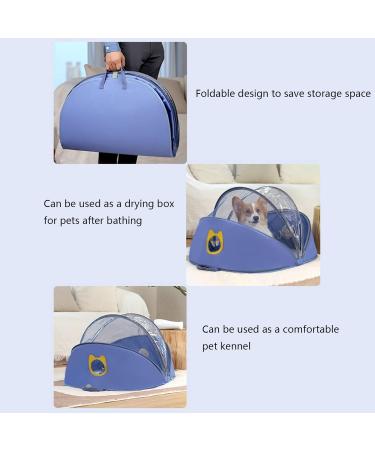 Foldable design to save storage space

Can be used as a drying box for pets after bathing

Can be used as a comfortable pet kennel