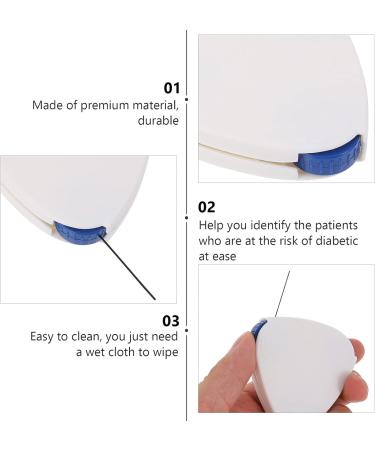 01
Made of premium material, durable

02
Help you identify the patients who are at the risk of diabetic at ease

03
Easy to clean, you just need a wet cloth to wipe