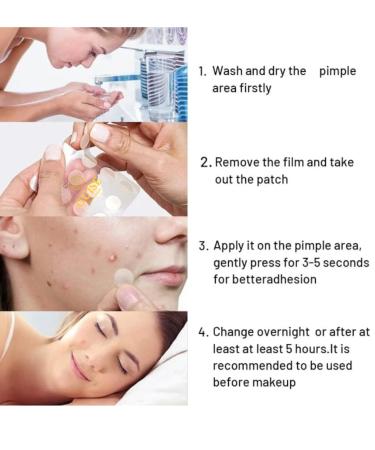 1. Wash and dry the pimple area firstly

2. Remove the film and take out the patch

3. Apply it on the pimple area, gently press for 3-5 seconds for betteradhesion

4. Change overnight or after at least at least 5 hours.It is recommended to be used before makeup