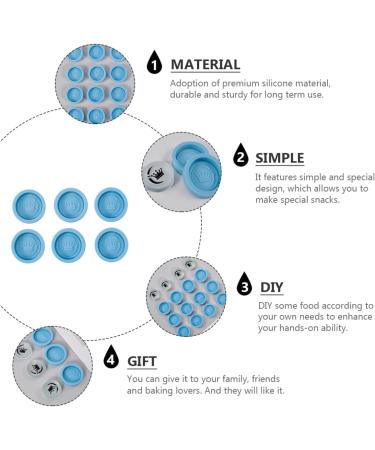 1 MATERIAL
Adoption of premium silicone material, durable and sturdy for long term use.

2 SIMPLE
It features simple and special design, which allows you to make special snacks.

3 DIY
DIY some food according to your own needs to enhance your hands-on ability.

4 GIFT
You can give it to your family, friends and baking lovers. And they will like it.