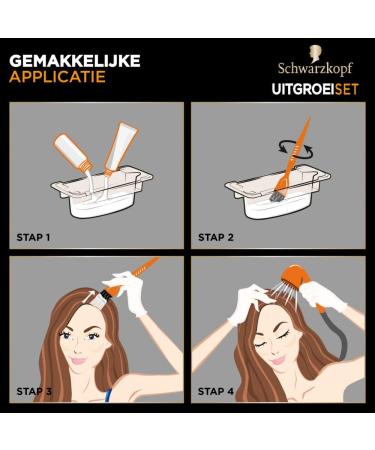 GEMAKKELIJKE
APPLICATIE

Schwarzkopf
UITGROEISET

STAP 1

STAP 2

STAP 3

STAP 4