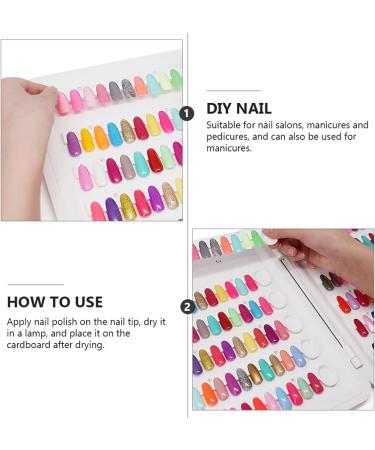 1

DIY NAIL

Suitable for nail salons, manicures and pedicures, and can also be used for manicures.

HOW TO USE

Apply nail polish on the nail tip, dry it in a lamp, and place it on the cardboard after drying.

2