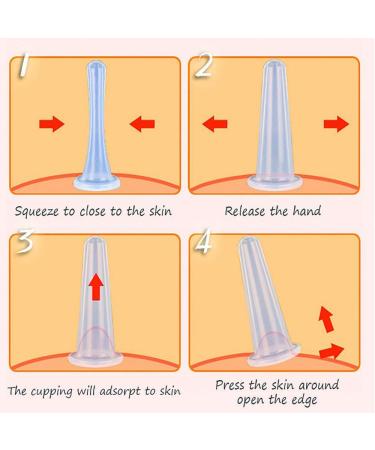 1

Squeeze to close to the skin

2

Release the hand

3

The cupping will adsorpt to skin

4

Press the skin around open the edge