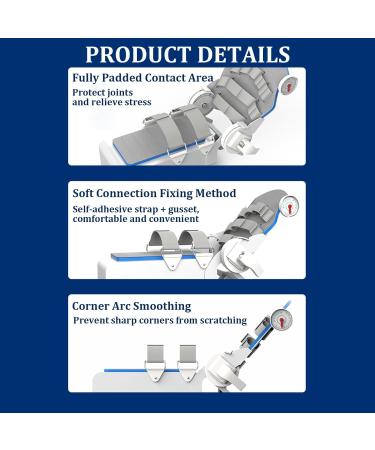 PRODUCT DETAILS

Fully Padded Contact Area
Protect joints and relieve stress

Soft Connection Fixing Method
Self-adhesive strap + gusset, comfortable and convenient

Corner Arc Smoothing
Prevent sharp corners from scratching