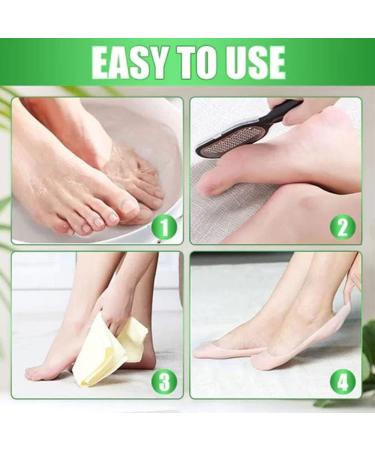 EASY TO USE

1

2

3

4